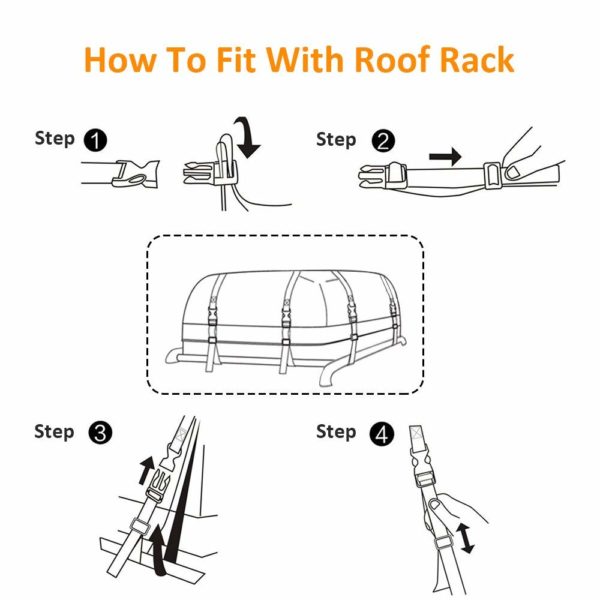 How To Fit With Roof Rack

Step 1

Step 2

Step 3

Step 4