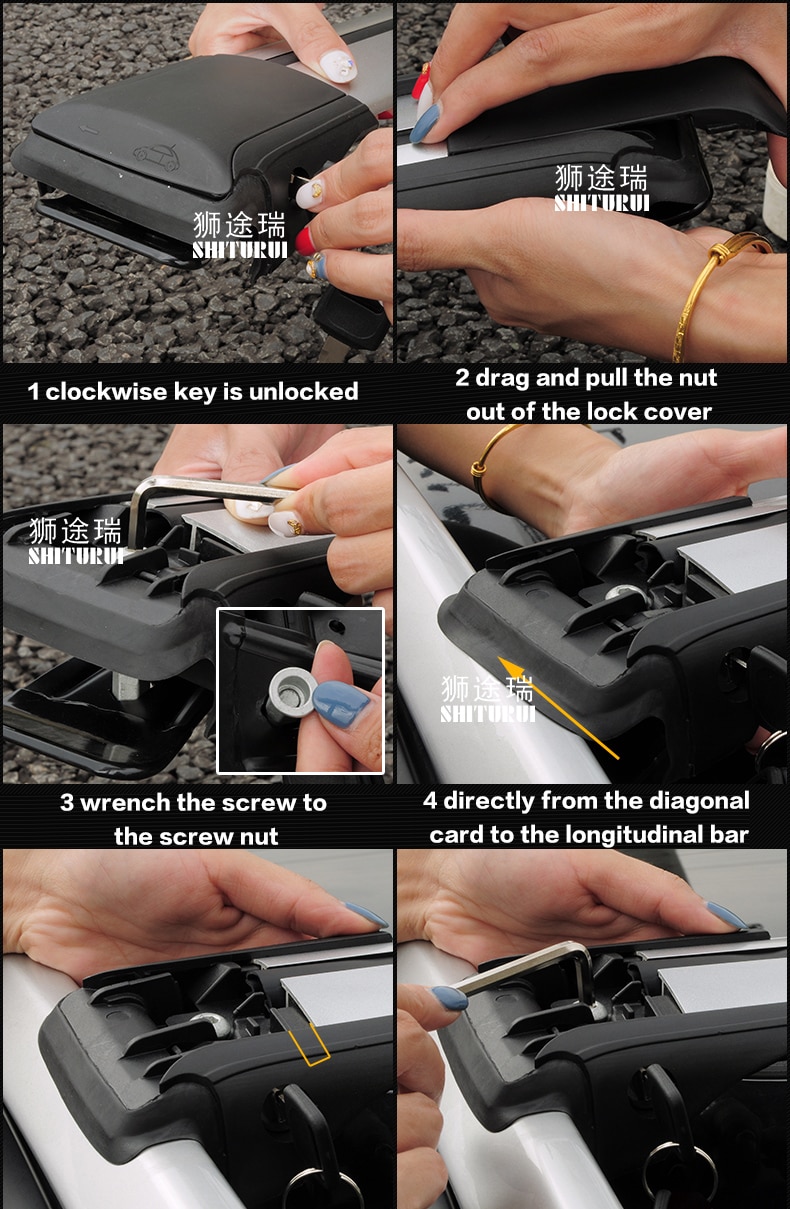 狮途瑞
SHITURUI

狮途瑞
SHITURUI

1 clockwise key is unlocked

2 drag and pull the nut out of the lock cover

狮途瑞
SHITURUI

狮途瑞
SHITURUI

3 wrench the screw to the screw nut

4 directly from the diagonal card to the longitudinal bar